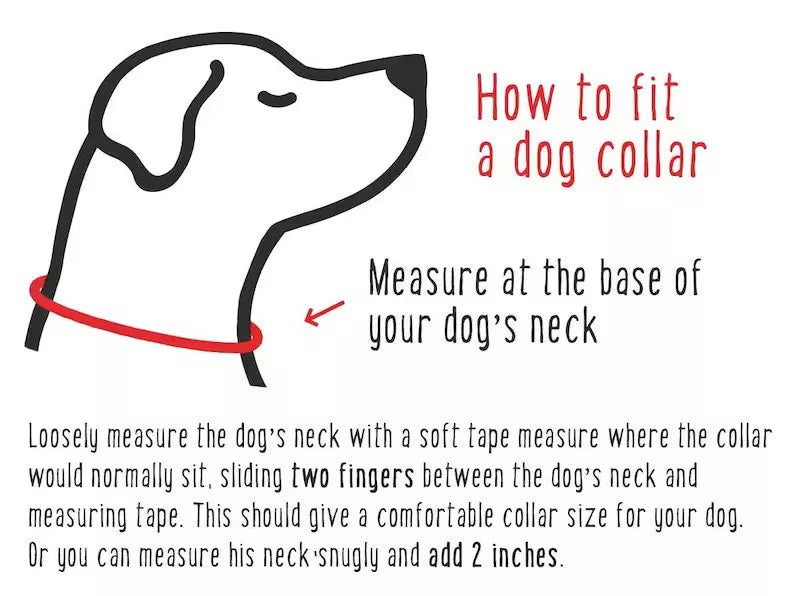 How to fit a dog collar

Measure at the base of your dog's neck

Loosely measure the dog's neck with a soft tape measure where the collar would normally sit, sliding two fingers between the dog's neck and measuring tape. This should give a comfortable collar size for your dog. Or you can measure his neck snugly and add 2 inches.